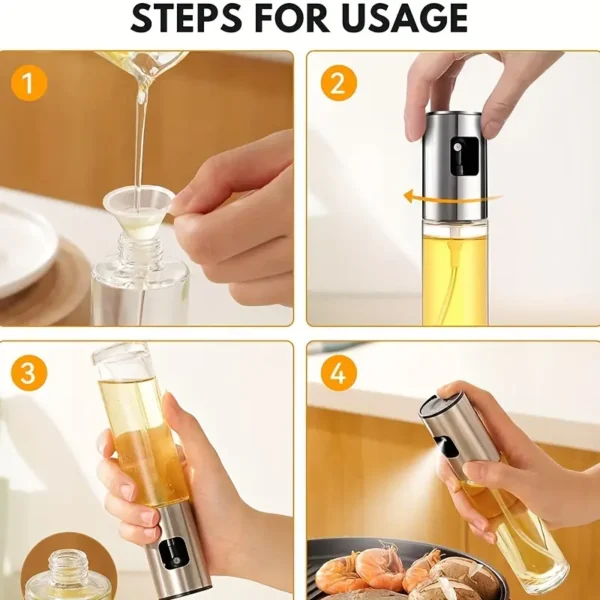 STEPS FOR USAGE

1

2

3

4